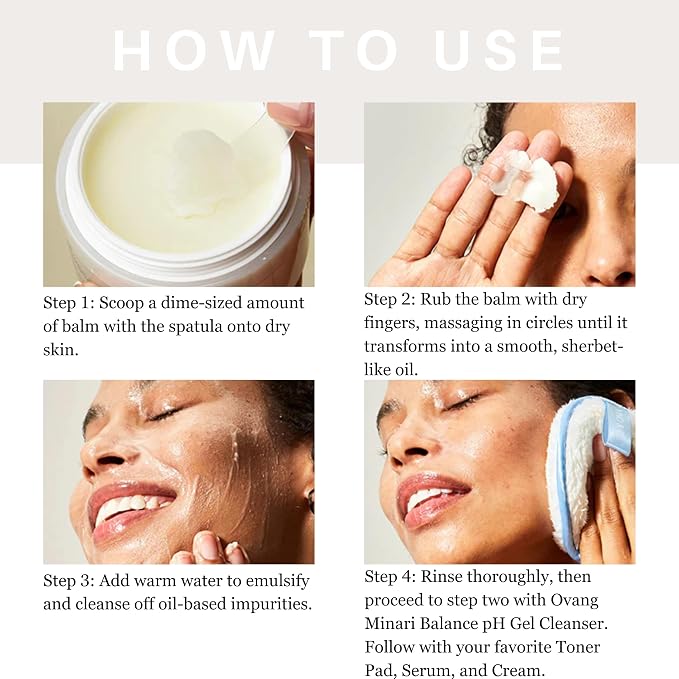 HOW TO USE

Step 1: Scoop a dime-sized amount of balm with the spatula onto dry skin.

Step 2: Rub the balm with dry fingers, massaging in circles until it transforms into a smooth, sherbet-like oil.

Step 3: Add warm water to emulsify and cleanse off oil-based impurities.

Step 4: Rinse thoroughly, then proceed to step two with Ovang Minari Balance pH Gel Cleanser. Follow with your favorite Toner Pad, Serum, and Cream.