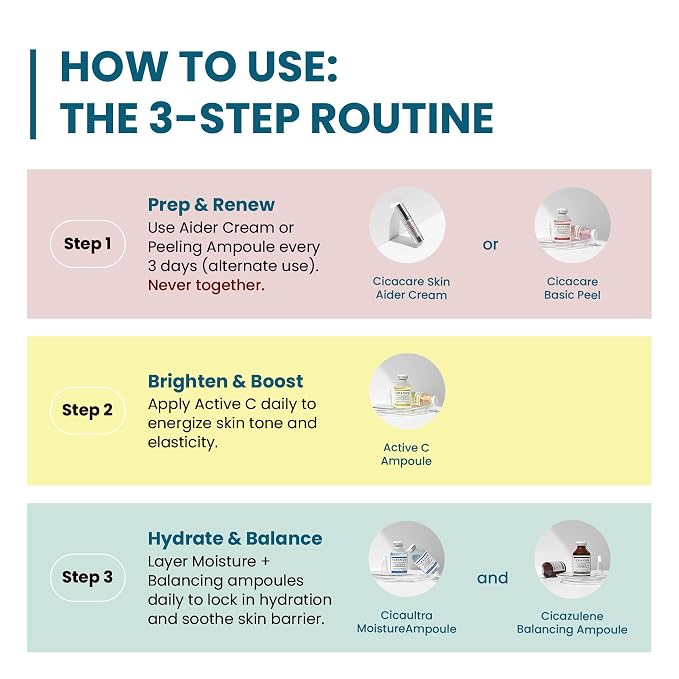 HOW TO USE:
THE 3-STEP ROUTINE

Step 1

Prep & Renew
Use Aider Cream or Peeling Ampoule every 3 days (alternate use). Never together.

Cicacare Skin Aider Cream

or

Cicacare Basic Peel

Step 2

Brighten & Boost
Apply Active C daily to energize skin tone and elasticity.

Active C Ampoule

Step 3

Hydrate & Balance
Layer Moisture + Balancing ampoules daily to lock in hydration and soothe skin barrier.

Cicaultra MoistureAmpoule

and

Cicazulene Balancing Ampoule