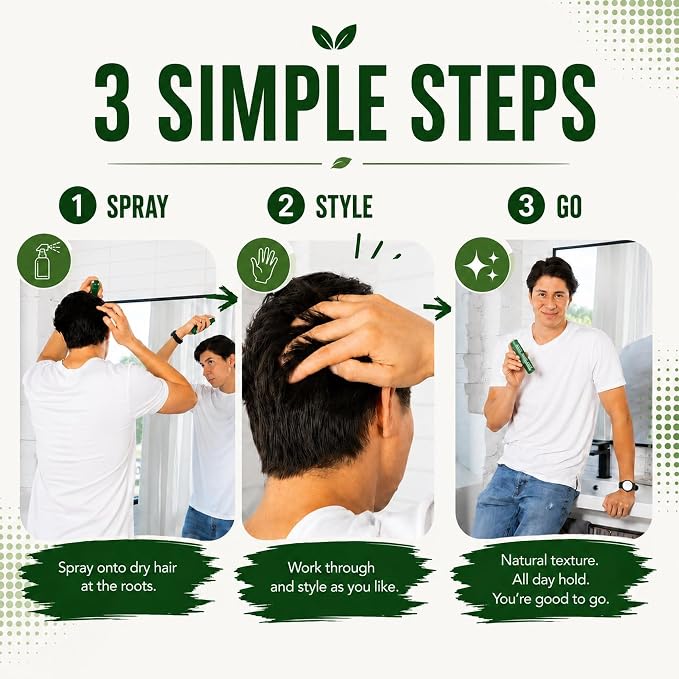 3 SIMPLE STEPS

1 SPRAY

2 STYLE

3 GO

Spray onto dry hair at the roots.

Work through and style as you like.

Natural texture. All day hold. You're good to go.