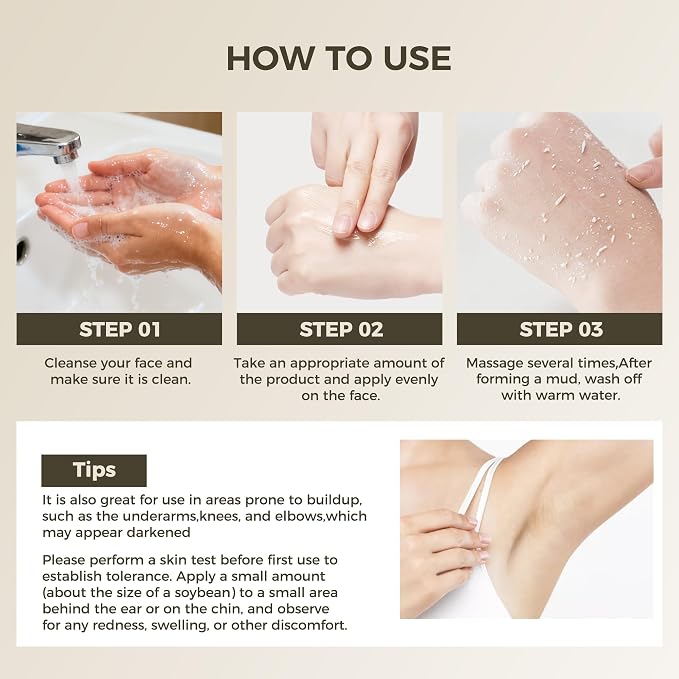 HOW TO USE

STEP 01

Cleanse your face and make sure it is clean.

STEP 02

Take an appropriate amount of the product and apply evenly on the face.

STEP 03

Massage several times,After forming a mud, wash off with warm water.

Tips

It is also great for use in areas prone to buildup, such as the underarms,knees, and elbows,which may appear darkened

Please perform a skin test before first use to establish tolerance. Apply a small amount (about the size of a soybean) to a small area behind the ear or on the chin, and observe for any redness, swelling, or other discomfort.