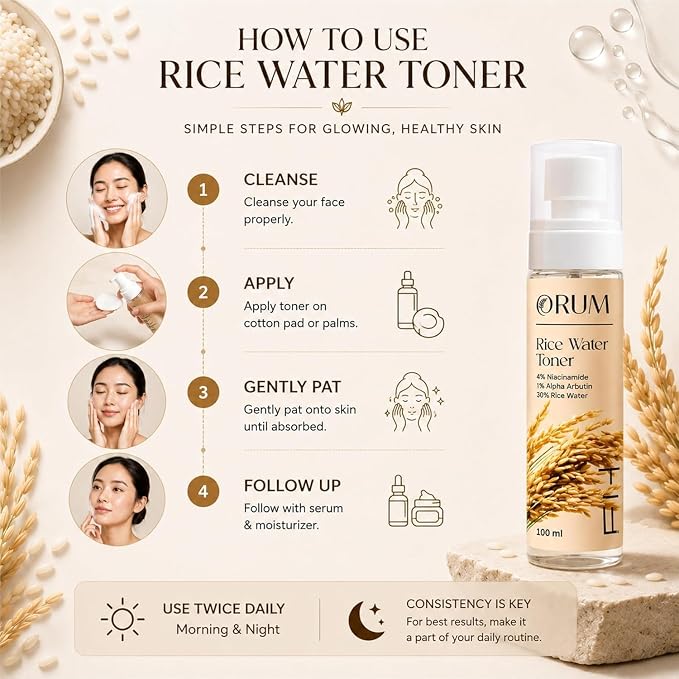 HOW TO USE
RICE WATER TONER

SIMPLE STEPS FOR GLOWING, HEALTHY SKIN

1
CLEANSE
Cleanse your face properly.

2
APPLY
Apply toner on cotton pad or palms.

3
GENTLY PAT
Gently pat onto skin until absorbed.

4
FOLLOW UP
Follow with serum & moisturizer.

ORUM
Rice Water Toner
4% Niacinamide
1% Alpha Arbutin
30% Rice Water
100 ml

USE TWICE DAILY
Morning & Night

CONSISTENCY IS KEY
For best results, make it a part of your daily routine.