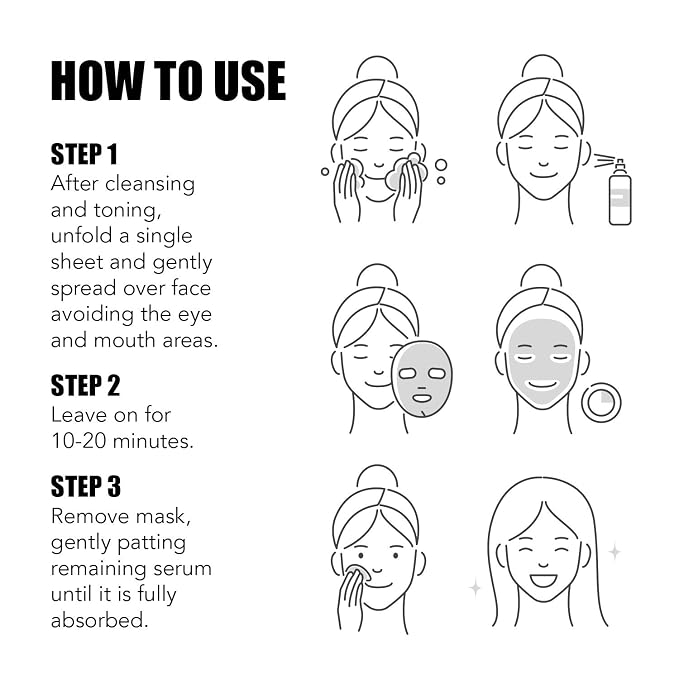 HOW TO USE

STEP 1
After cleansing and toning, unfold a single sheet and gently spread over face avoiding the eye and mouth areas.

STEP 2
Leave on for 10-20 minutes.

STEP 3
Remove mask, gently patting remaining serum until it is fully absorbed.