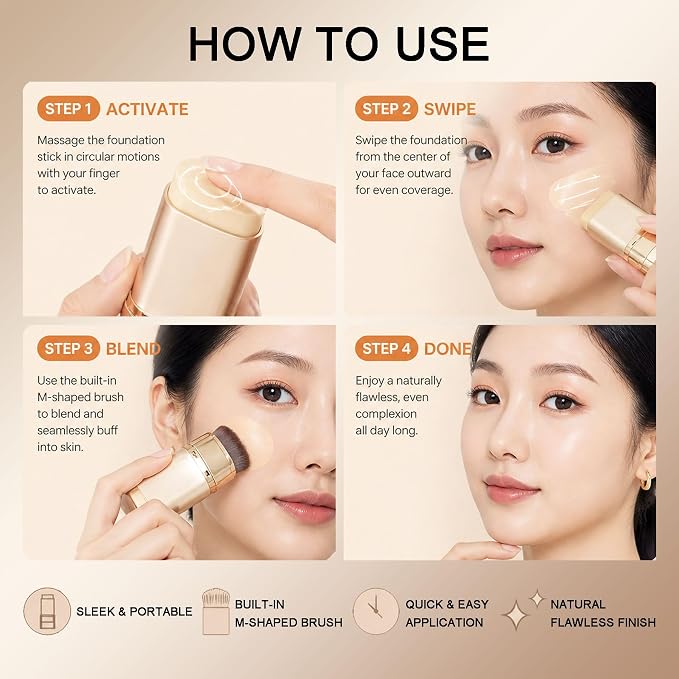 HOW TO USE

STEP 1 ACTIVATE

Massage the foundation stick in circular motions with your finger to activate.

STEP 2 SWIPE

Swipe the foundation from the center of your face outward for even coverage.

STEP 3 BLEND

Use the built-in M-shaped brush to blend and seamlessly buff into skin.

STEP 4 DONE

Enjoy a naturally flawless, even complexion all day long.

SLEEK & PORTABLE

BUILT-IN M-SHAPED BRUSH

QUICK & EASY APPLICATION

NATURAL FLAWLESS FINISH