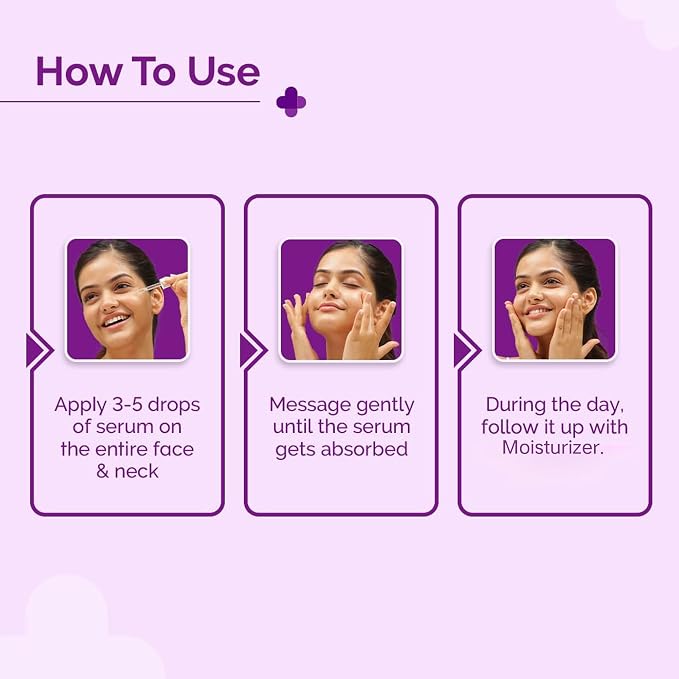 How To Use

Apply 3-5 drops of serum on the entire face & neck

Message gently until the serum gets absorbed

During the day, follow it up with Moisturizer.