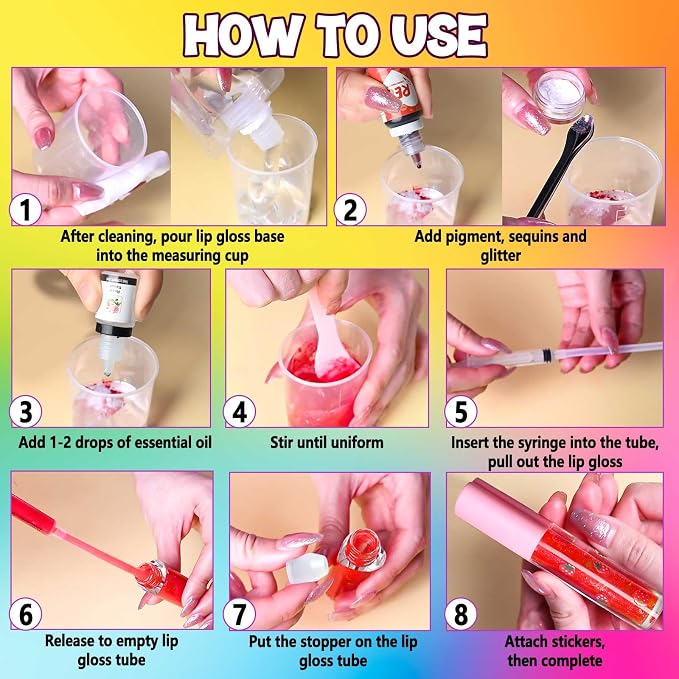 HOW TO USE

1
After cleaning, pour lip gloss base into the measuring cup

2
Add pigment, sequins and glitter

3
Add 1-2 drops of essential oil

4
Stir until uniform

5
Insert the syringe into the tube, pull out the lip gloss

6
Release to empty lip gloss tube

7
Put the stopper on the lip gloss tube

8
Attach stickers, then complete