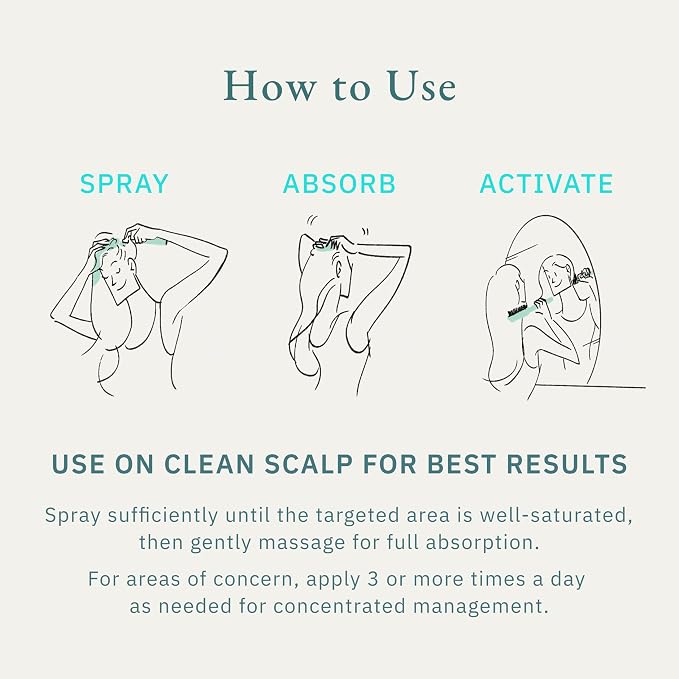 How to Use

SPRAY

ABSORB

ACTIVATE

USE ON CLEAN SCALP FOR BEST RESULTS

Spray sufficiently until the targeted area is well-saturated, then gently massage for full absorption.

For areas of concern, apply 3 or more times a day as needed for concentrated management.