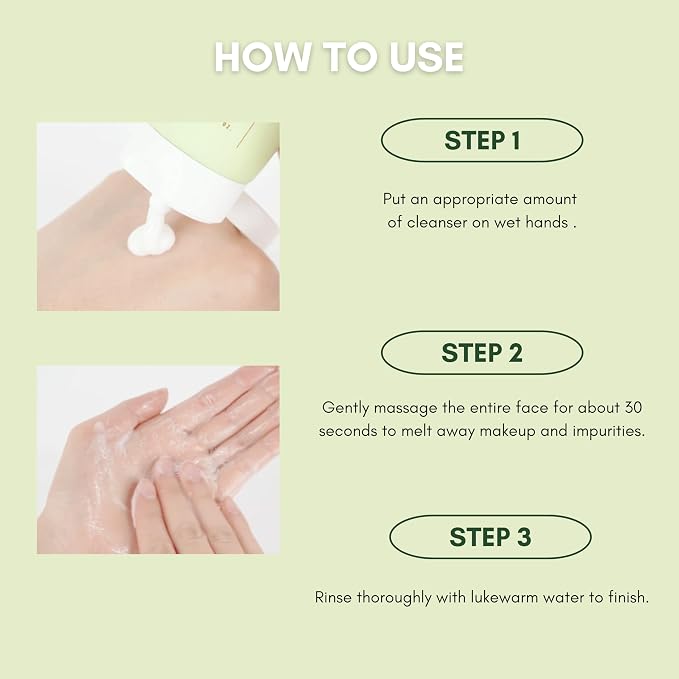 HOW TO USE

STEP 1

Put an appropriate amount of cleanser on wet hands .

STEP 2

Gently massage the entire face for about 30 seconds to melt away makeup and impurities.

STEP 3

Rinse thoroughly with lukewarm water to finish.