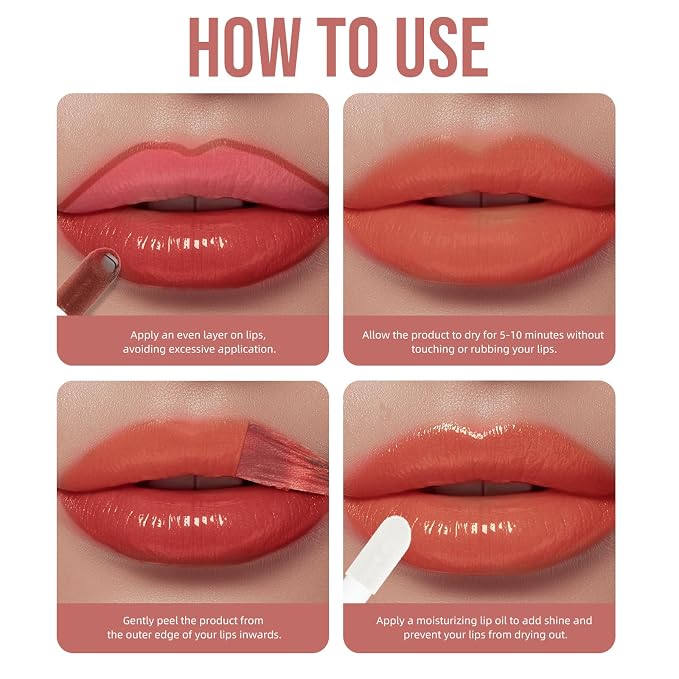 HOW TO USE

Apply an even layer on lips, avoiding excessive application.

Allow the product to dry for 5-10 minutes without touching or rubbing your lips.

Gently peel the product from the outer edge of your lips inwards.

Apply a moisturizing lip oil to add shine and prevent your lips from drying out.