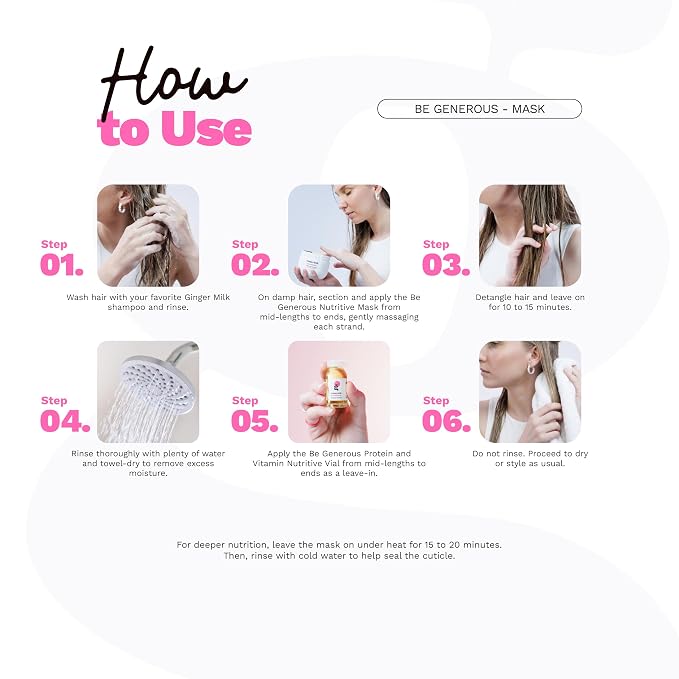 How to Use

BE GENEROUS - MASK

Step 01.

Wash hair with your favorite Ginger Milk shampoo and rinse.

Step 02.

On damp hair, section and apply the Be Generous Nutritive Mask from mid-lengths to ends, gently massaging each strand.

Step 03.

Detangle hair and leave on for 10 to 15 minutes.

Step 04.

Rinse thoroughly with plenty of water and towel-dry to remove excess moisture.

Step 05.

Apply the Be Generous Protein and Vitamin Nutritive Vial from mid-lengths to ends as a leave-in.

Step 06.

Do not rinse. Proceed to dry or style as usual.

For deeper nutrition, leave the mask on under heat for 15 to 20 minutes. Then, rinse with cold water to help seal the cuticle.