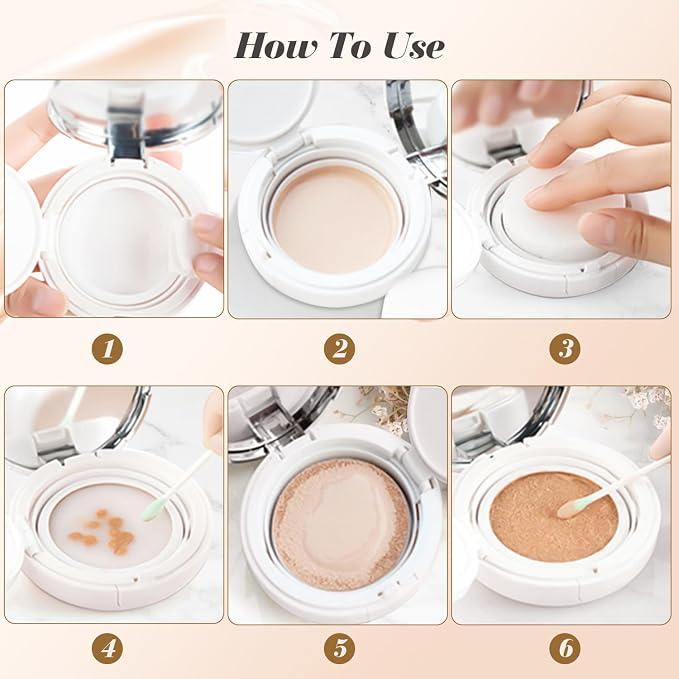 How To Use

1

2

3

4

5

6