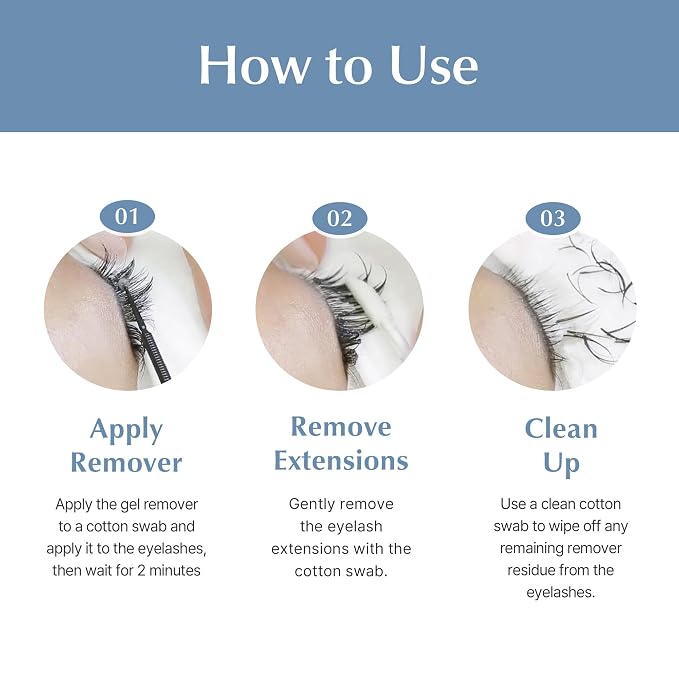 How to Use

01

Apply Remover

Apply the gel remover to a cotton swab and apply it to the eyelashes, then wait for 2 minutes

02

Remove Extensions

Gently remove the eyelash extensions with the cotton swab.

03

Clean Up

Use a clean cotton swab to wipe off any remaining remover residue from the eyelashes.