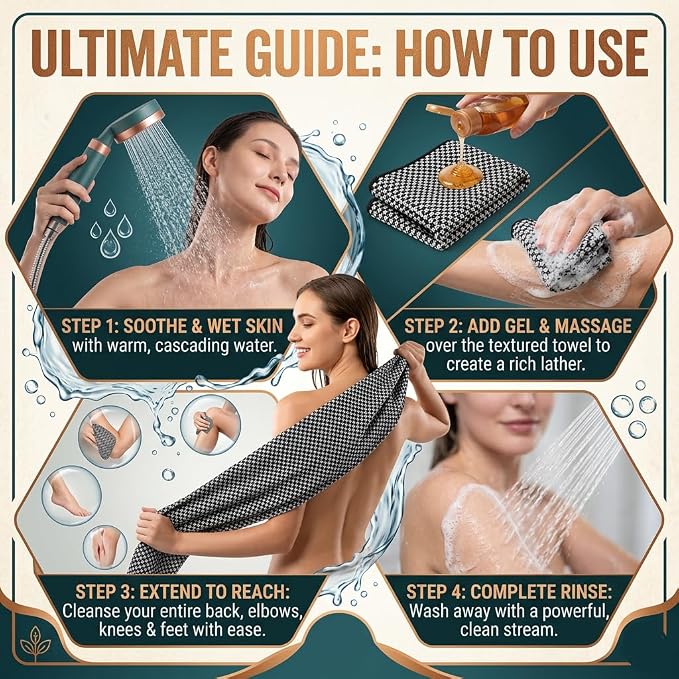 ULTIMATE GUIDE: HOW TO USE

STEP 1: SOOTHE & WET SKIN with warm, cascading water.

STEP 2: ADD GEL & MASSAGE over the textured towel to create a rich lather.

STEP 3: EXTEND TO REACH: Cleanse your entire back, elbows, knees & feet with ease.

STEP 4: COMPLETE RINSE: Wash away with a powerful, clean stream.