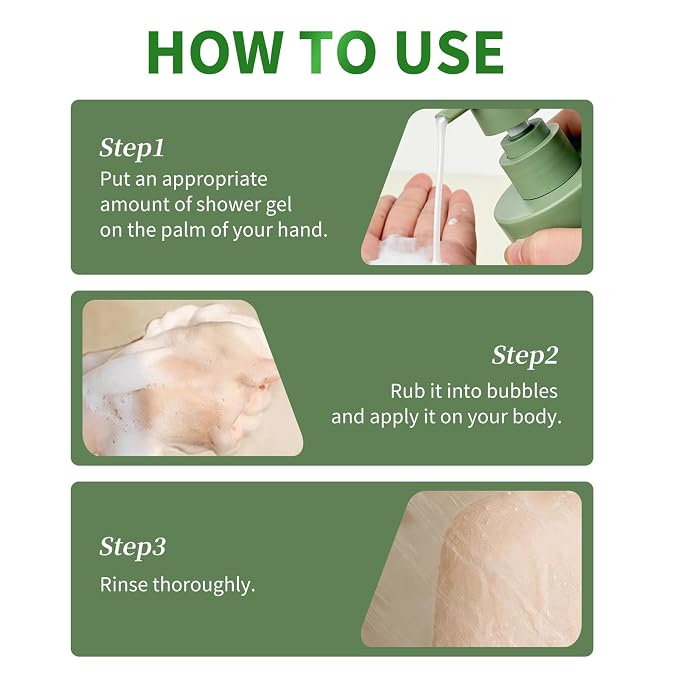 HOW TO USE

Step1
Put an appropriate amount of shower gel on the palm of your hand.

Step2
Rub it into bubbles and apply it on your body.

Step3
Rinse thoroughly.