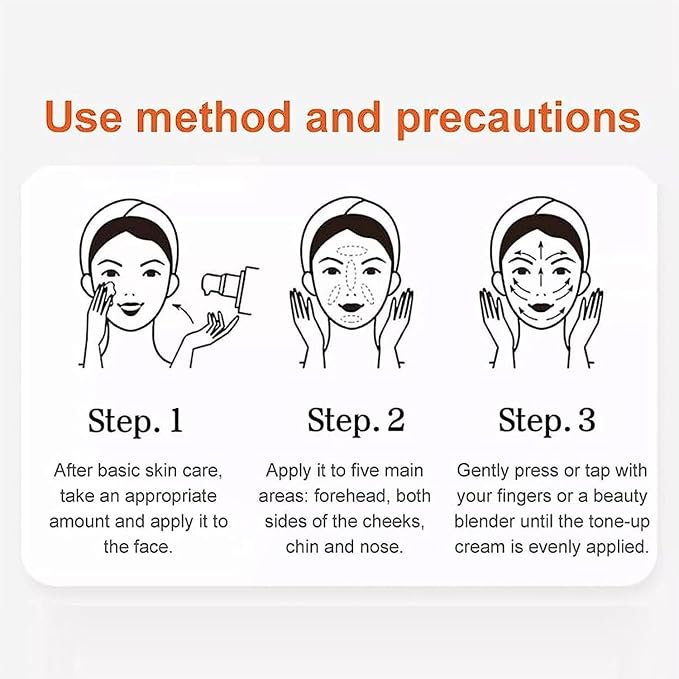 Use method and precautions

Step. 1

After basic skin care, take an appropriate amount and apply it to the face.

Step. 2

Apply it to five main areas: forehead, both sides of the cheeks, chin and nose.

Step. 3

Gently press or tap with your fingers or a beauty blender until the tone-up cream is evenly applied.