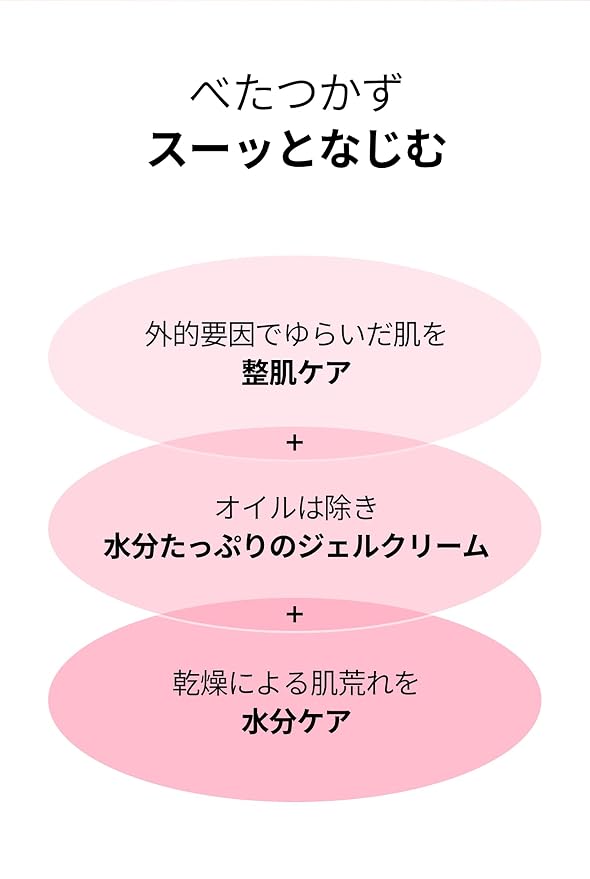 べたつかず
スーッとなじむ

外的要因でゆらいだ肌を
整肌ケア

+

オイルは除き
水分たっぷりのジェルクリーム

+

乾燥による肌荒れを
水分ケア