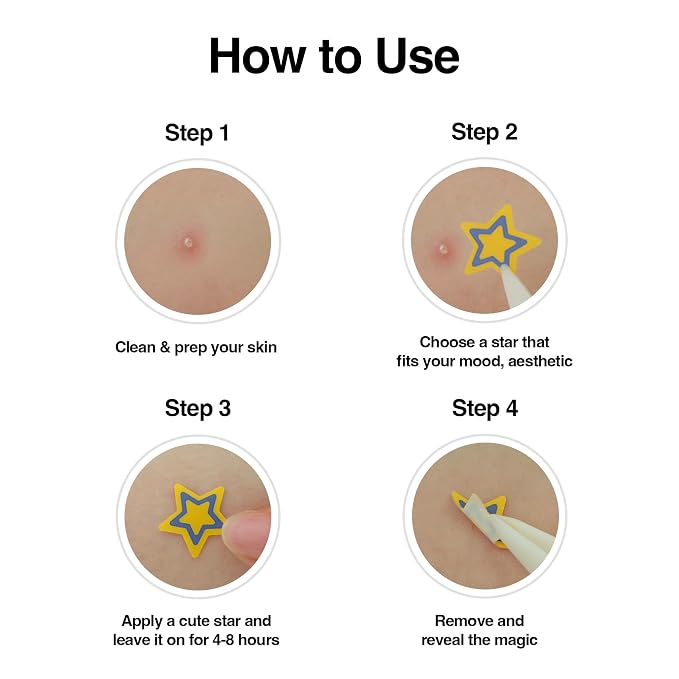 How to Use

Step 1

Clean & prep your skin

Step 2

Choose a star that fits your mood, aesthetic

Step 3

Apply a cute star and leave it on for 4-8 hours

Step 4

Remove and reveal the magic