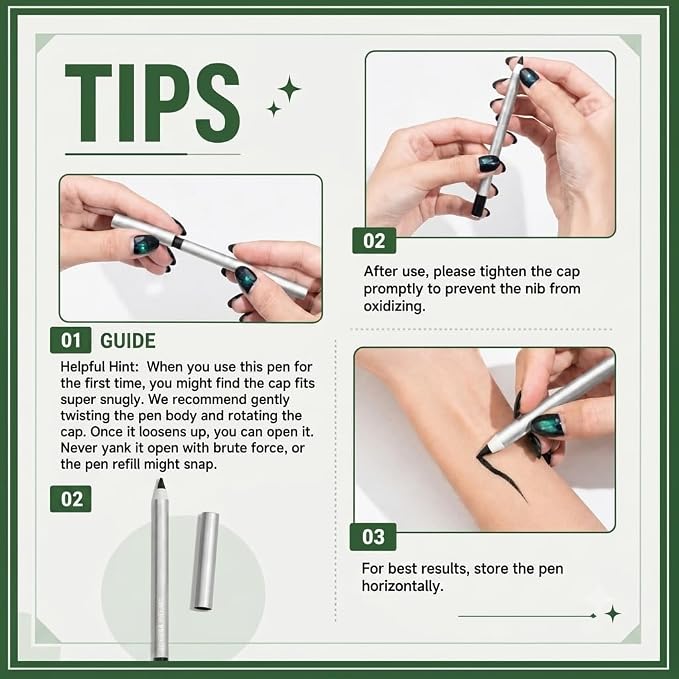 TIPS

01 GUIDE

Helpful Hint: When you use this pen for the first time, you might find the cap fits super snugly. We recommend gently twisting the pen body and rotating the cap. Once it loosens up, you can open it. Never yank it open with brute force, or the pen refill might snap.

02

02

After use, please tighten the cap promptly to prevent the nib from oxidizing.

03

For best results, store the pen horizontally.