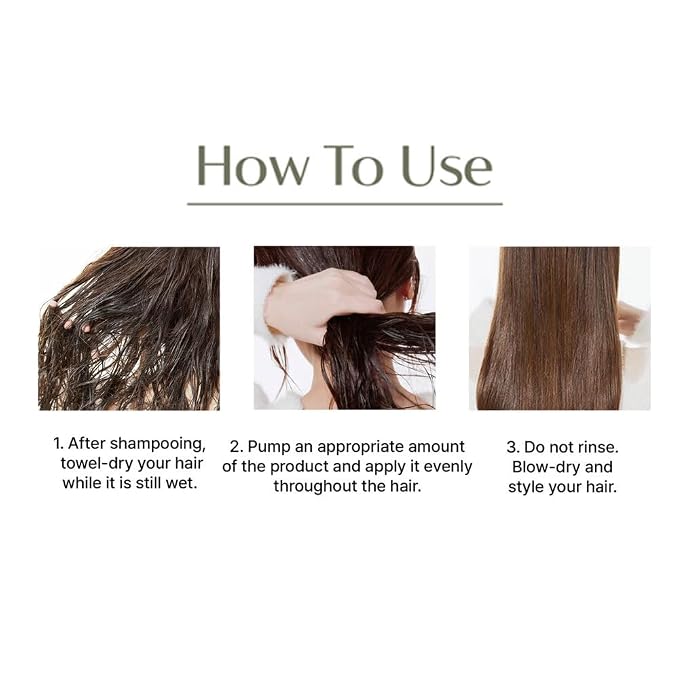 How To Use

1. After shampooing, towel-dry your hair while it is still wet.

2. Pump an appropriate amount of the product and apply it evenly throughout the hair.

3. Do not rinse. Blow-dry and style your hair.