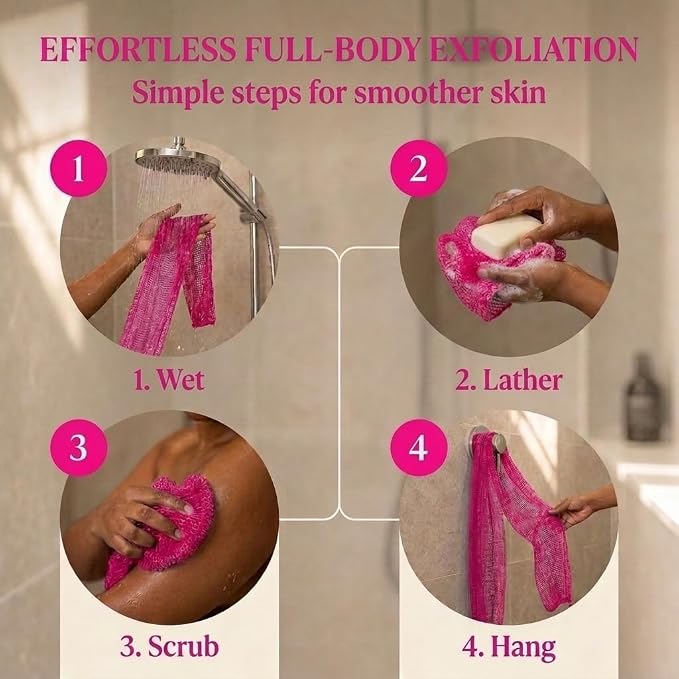 EFFORTLESS FULL-BODY EXFOLIATION
Simple steps for smoother skin

1

1. Wet

2

2. Lather

3

3. Scrub

4

4. Hang