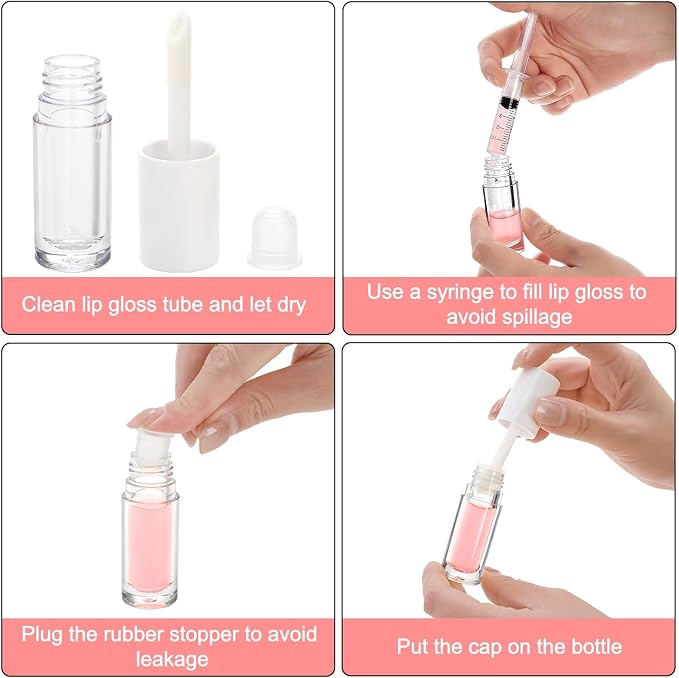 Clean lip gloss tube and let dry

Use a syringe to fill lip gloss to avoid spillage

Plug the rubber stopper to avoid leakage

Put the cap on the bottle