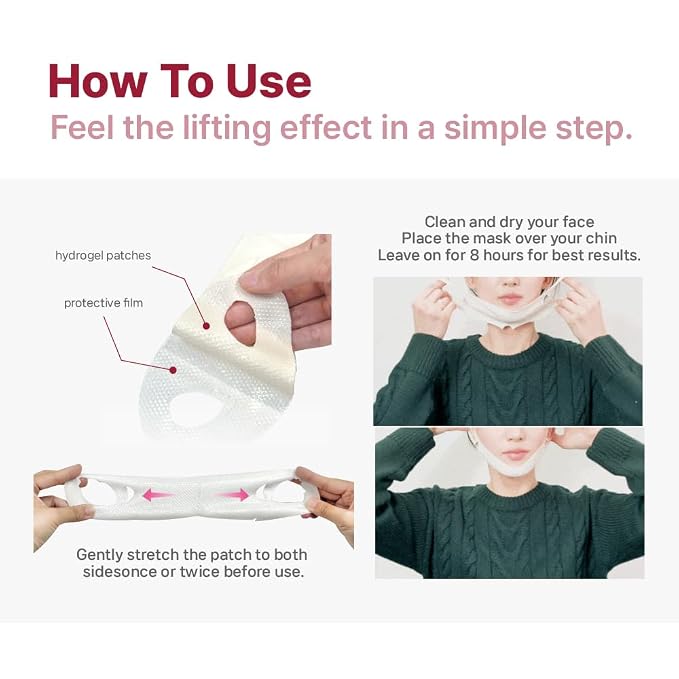 How To Use
Feel the lifting effect in a simple step.

hydrogel patches

protective film

Gently stretch the patch to both sidesonce or twice before use.

Clean and dry your face
Place the mask over your chin
Leave on for 8 hours for best results.