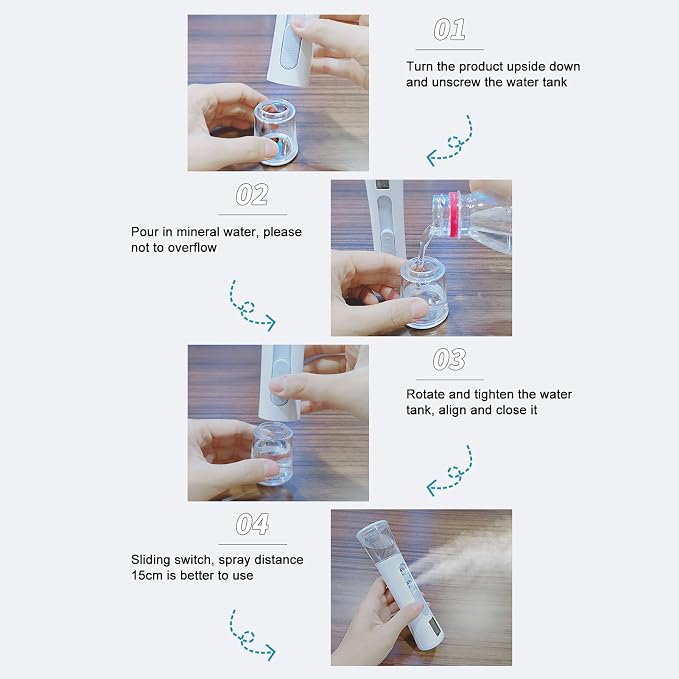 01

Turn the product upside down and unscrew the water tank

02

Pour in mineral water, please not to overflow

03

Rotate and tighten the water tank, align and close it

04

Sliding switch, spray distance 15cm is better to use