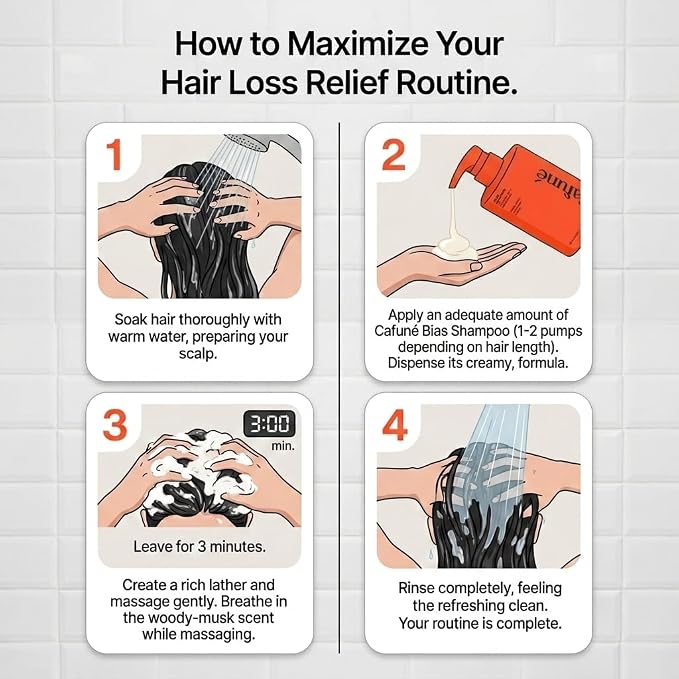 How to Maximize Your Hair Loss Relief Routine.

1

Soak hair thoroughly with warm water, preparing your scalp.

2

afuné

Apply an adequate amount of Cafuné Bias Shampoo (1-2 pumps depending on hair length). Dispense its creamy, formula.

3

3:00 min.

Leave for 3 minutes.

Create a rich lather and massage gently. Breathe in the woody-musk scent while massaging.

4

Rinse completely, feeling the refreshing clean. Your routine is complete.