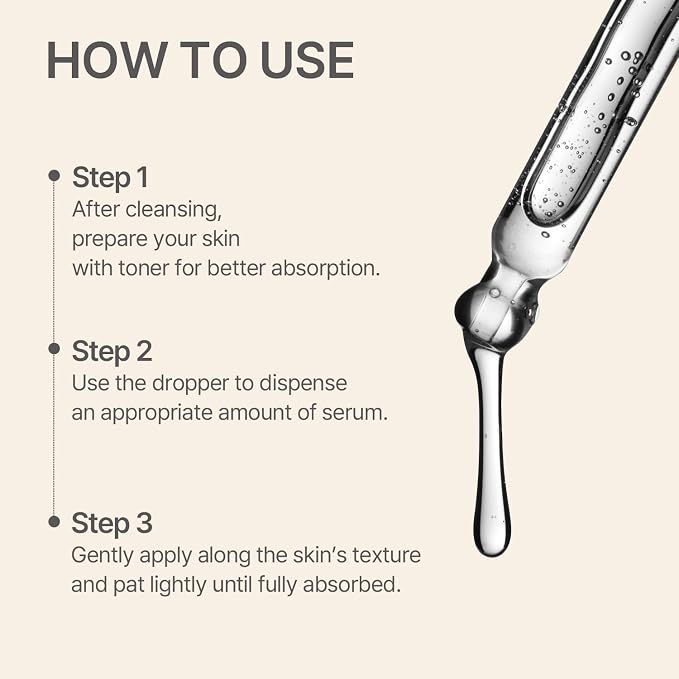 HOW TO USE

• Step 1
After cleansing, prepare your skin with toner for better absorption.

• Step 2
Use the dropper to dispense an appropriate amount of serum.

• Step 3
Gently apply along the skin's texture and pat lightly until fully absorbed.