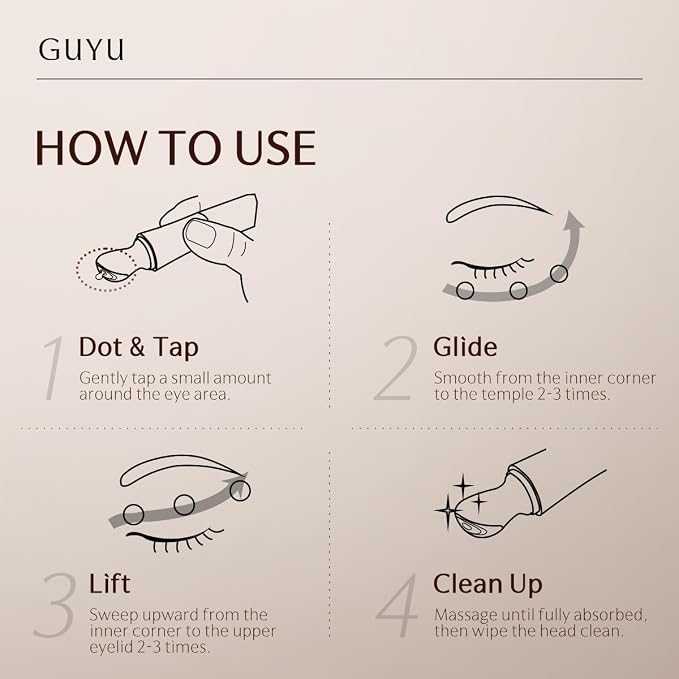 GUYU

HOW TO USE

1 Dot & Tap
Gently tap a small amount around the eye area.

2 Glide
Smooth from the inner corner to the temple 2-3 times.

3 Lift
Sweep upward from the inner corner to the upper eyelid 2-3 times.

4 Clean Up
Massage until fully absorbed, then wipe the head clean.