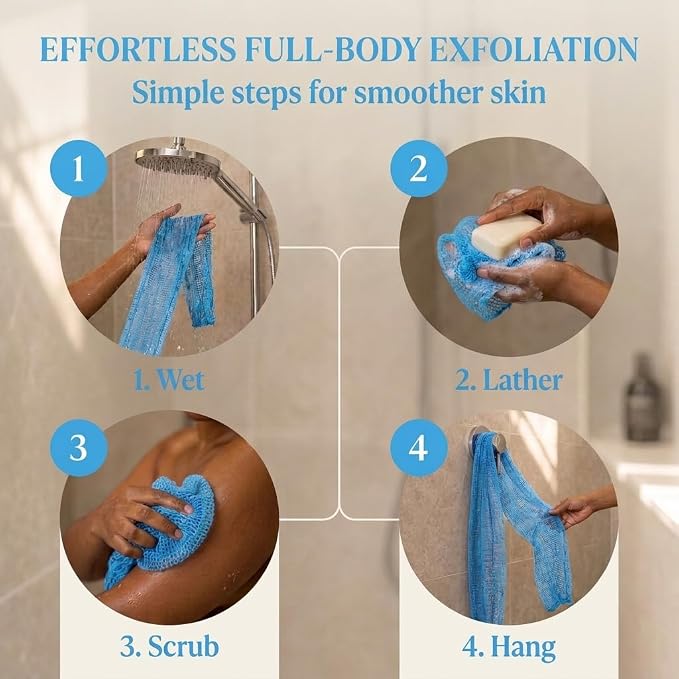 EFFORTLESS FULL-BODY EXFOLIATION
Simple steps for smoother skin

1

1. Wet

2

2. Lather

3

3. Scrub

4

4. Hang