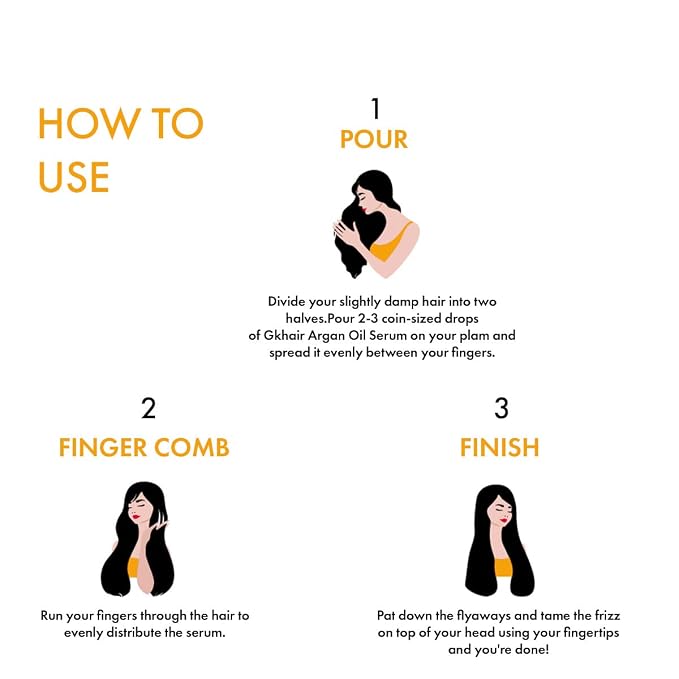 HOW TO USE

1
POUR

Divide your slightly damp hair into two halves.Pour 2-3 coin-sized drops of Gkhair Argan Oil Serum on your plam and spread it evenly between your fingers.

2
FINGER COMB

Run your fingers through the hair to evenly distribute the serum.

3
FINISH

Pat down the flyaways and tame the frizz on top of your head using your fingertips and you're done!