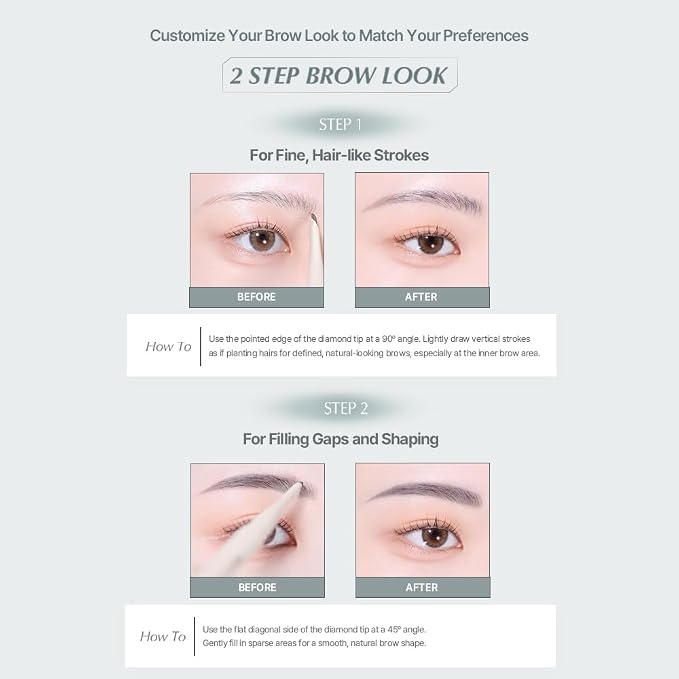 Customize Your Brow Look to Match Your Preferences

2 STEP BROW LOOK

STEP 1

For Fine, Hair-like Strokes

BEFORE

AFTER

How To

Use the pointed edge of the diamond tip at a 90° angle. Lightly draw vertical strokes as if planting hairs for defined, natural-looking brows, especially at the inner brow area.

STEP 2

For Filling Gaps and Shaping

BEFORE

AFTER

How To

Use the flat diagonal side of the diamond tip at a 45° angle. Gently fill in sparse areas for a smooth, natural brow shape.