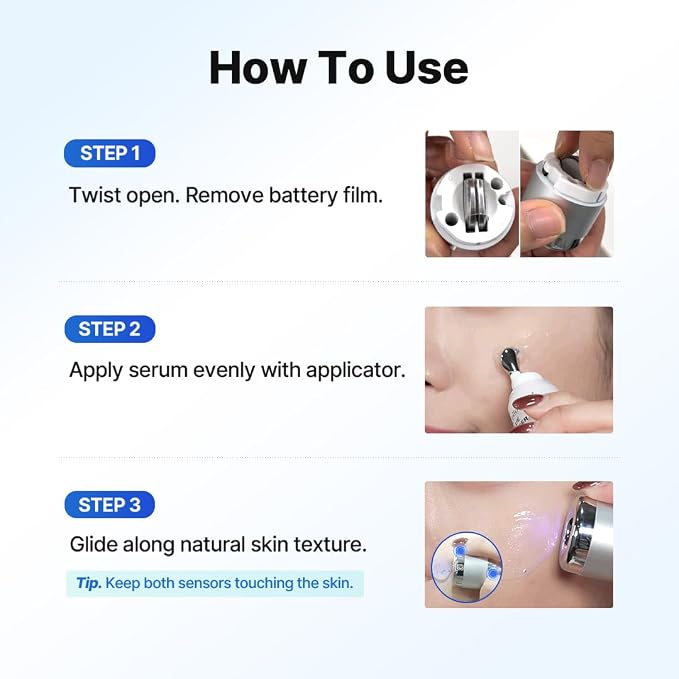 How To Use

STEP 1

Twist open. Remove battery film.

STEP 2

Apply serum evenly with applicator.

STEP 3

Glide along natural skin texture.

Tip. Keep both sensors touching the skin.