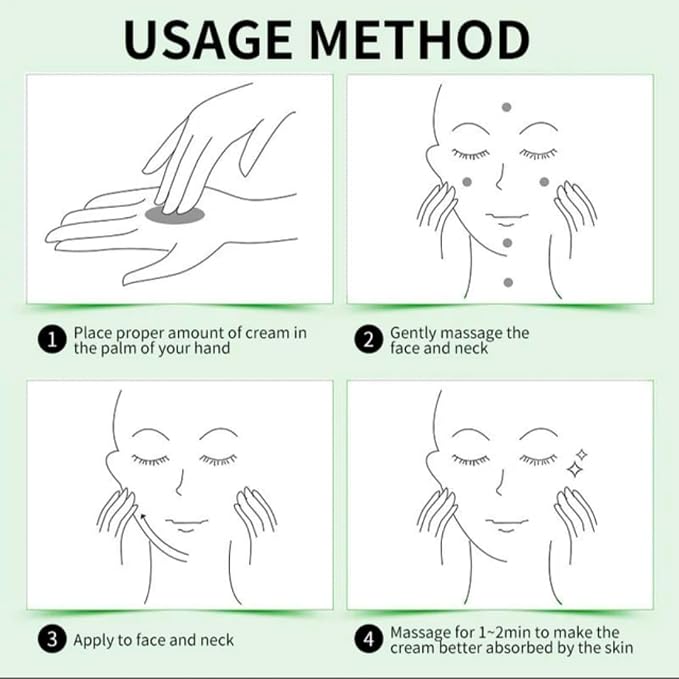 USAGE METHOD

1 Place proper amount of cream in the palm of your hand

2 Gently massage the face and neck

3 Apply to face and neck

4 Massage for 1~2min to make the cream better absorbed by the skin