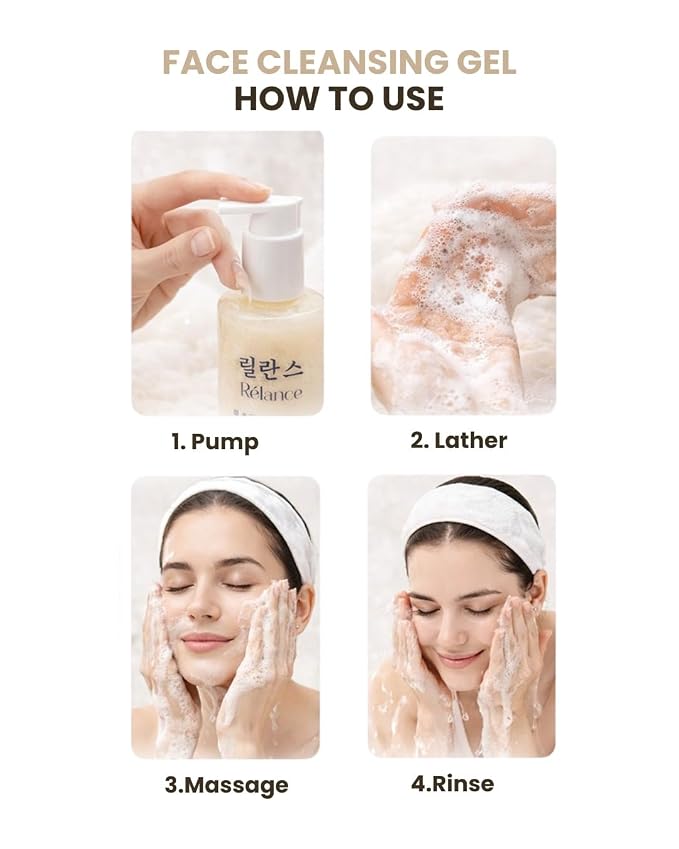 FACE CLEANSING GEL
HOW TO USE

릴란스
Rélance

1. Pump

2. Lather

3.Massage

4.Rinse